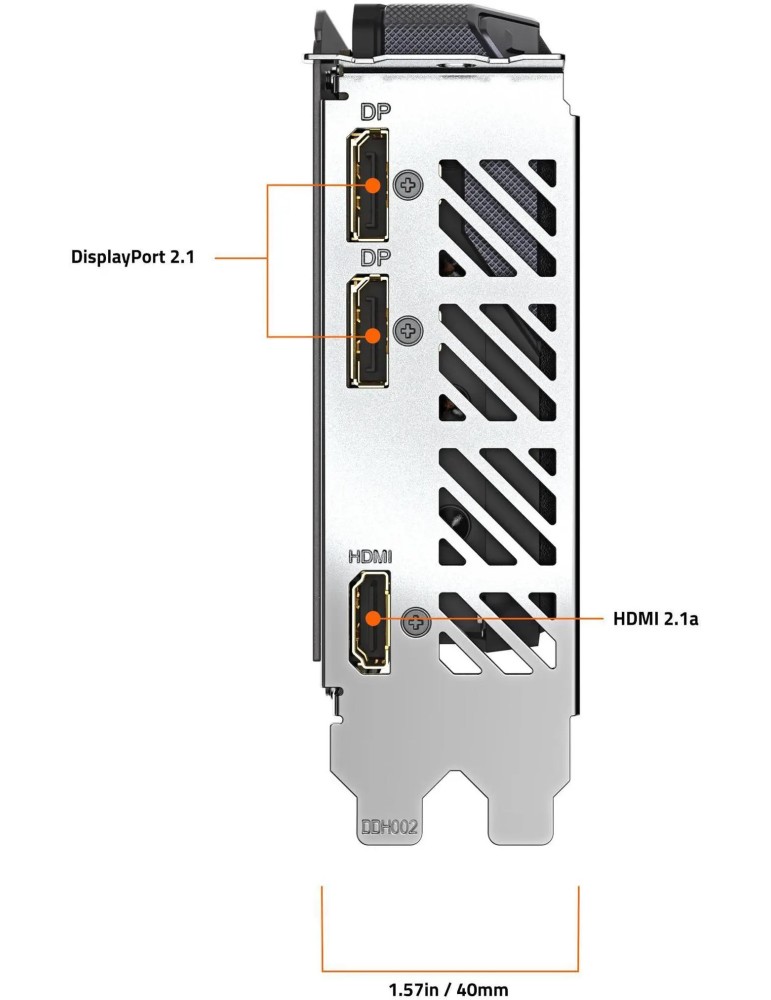 DP

DisplayPort 2.1

DP

HDMI

HDMI 2.1a

DDH002

1.57in / 40mm