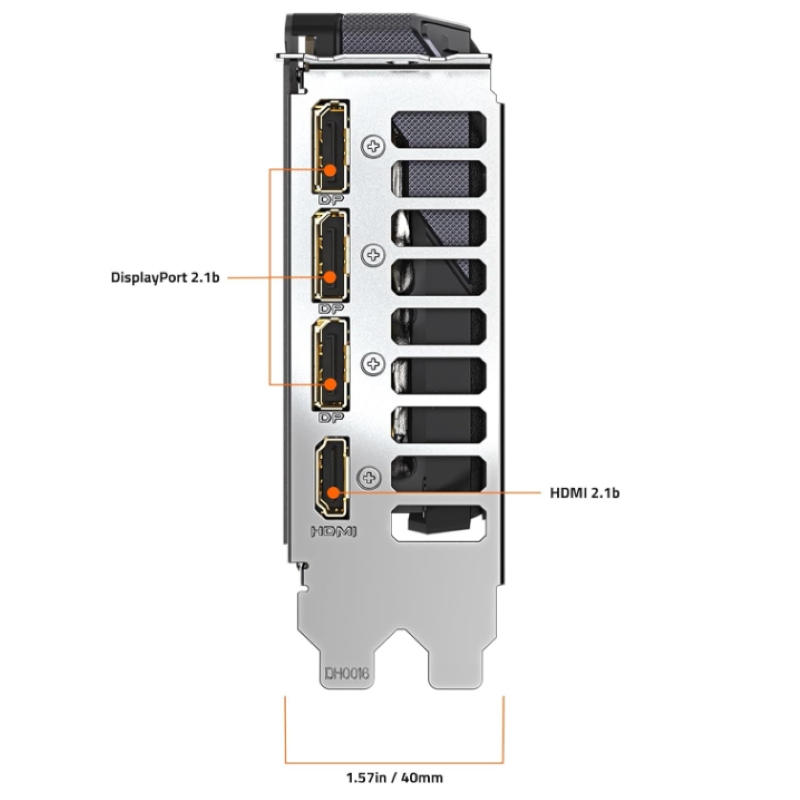 DP

DisplayPort 2.1b

DP

DP

HDMI 2.1b

HDMI

DH0016

1.57in / 40mm